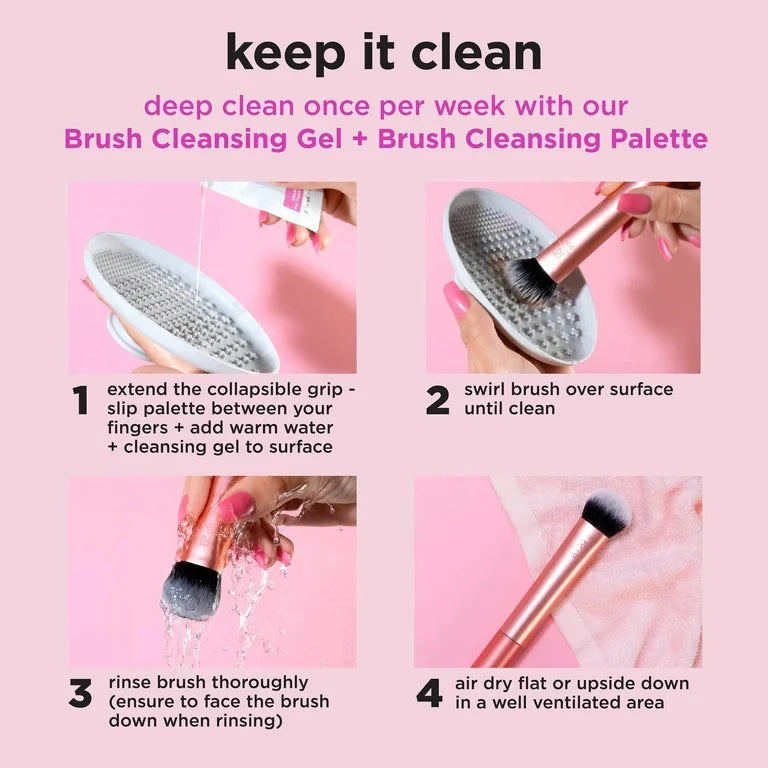 keep it clean

deep clean once per week with our
Brush Cleansing Gel + Brush Cleansing Palette

1 extend the collapsible grip - slip palette between your fingers + add warm water + cleansing gel to surface

2 swirl brush over surface until clean

3 rinse brush thoroughly (ensure to face the brush down when rinsing)

4 air dry flat or upside down in a well ventilated area